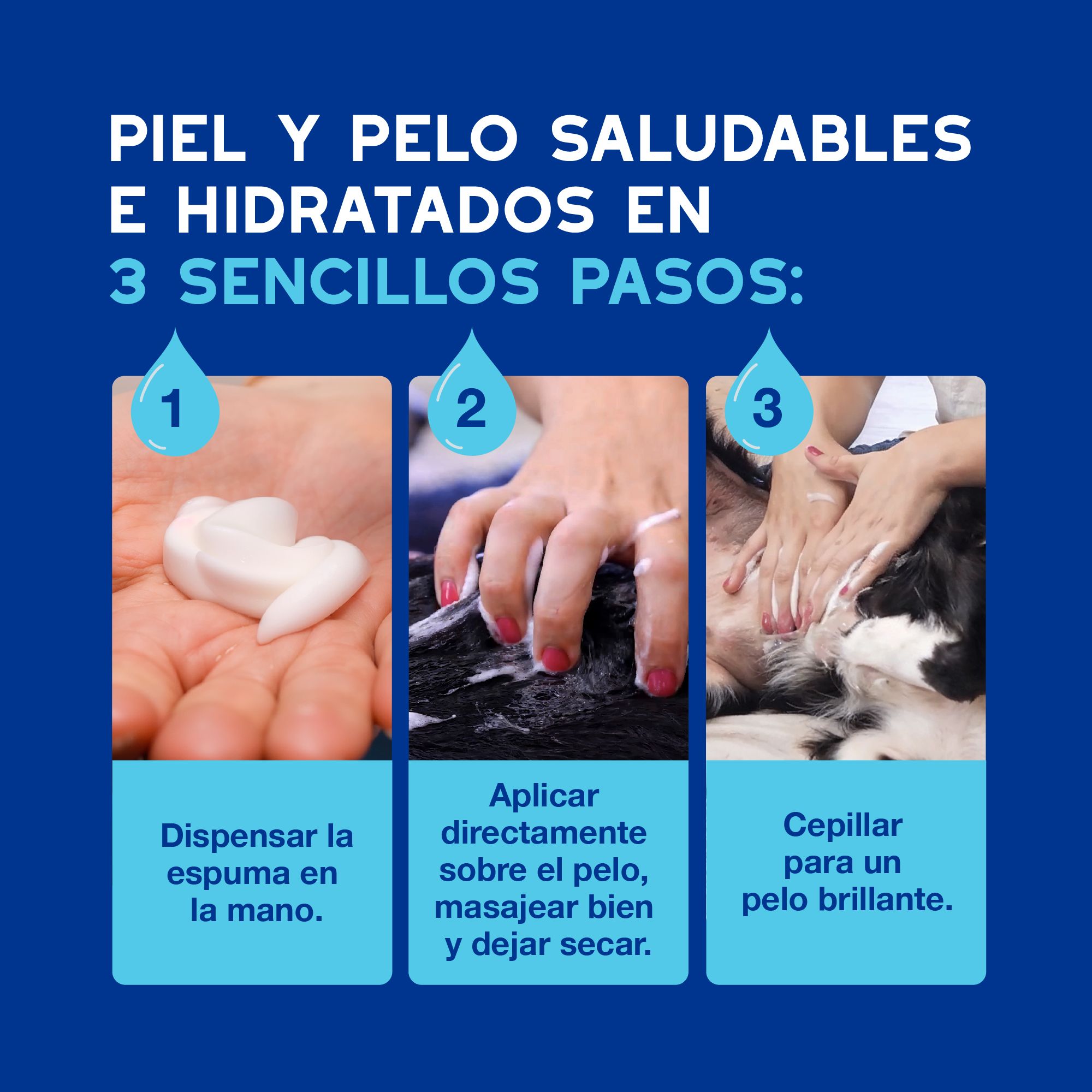 PIEL Y PELO SALUDABLES E HIDRATADOS EN 3 SENCILLOS PASOS:

1

Dispensar la espuma en la mano.

2

Aplicar directamente sobre el pelo, masajear bien y dejar secar.

3

Cepillar para un pelo brillante.